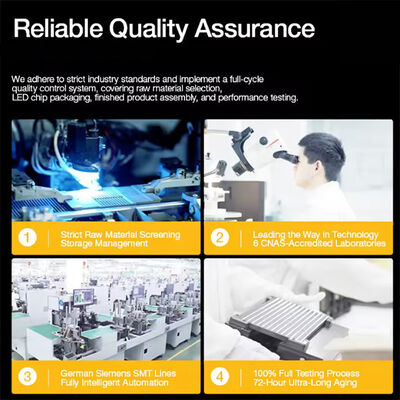 Reliable Quality Assurance

We adhere to strict industry standards and implement a full-cycle quality control system, covering raw material selection, LED chip packaging, finished product assembly, and performance testing.

1
Strict Raw Material Screening
Storage Management

2
Leading the Way in Technology
6 CNAS-Accredited Laboratories

3
German Siemens SMT Lines
Fully Intelligent Automation

4
100% Full Testing Process
72-Hour Ultra-Long Aging